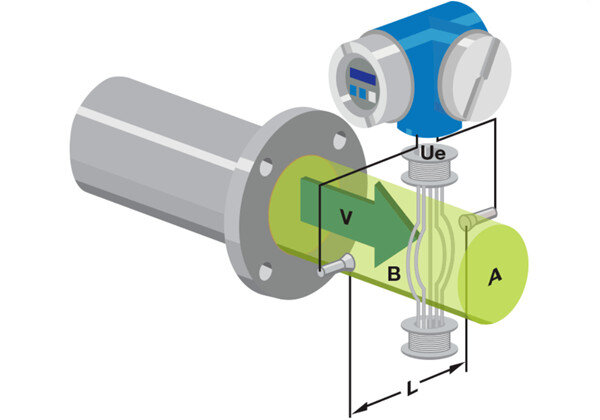 Ue
V
B
A
L